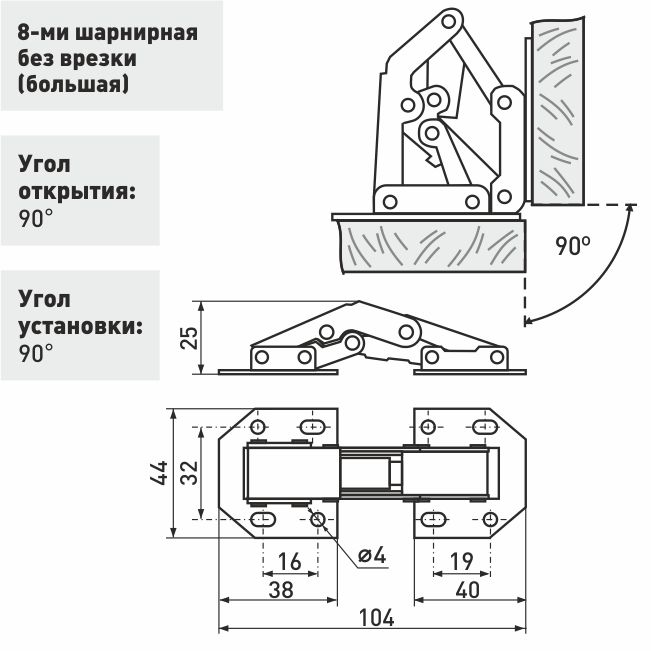 8-ми шарнирная без врезки (большая)

Угол открытия: 90°

Угол установки: 90°

90°

25

44

32

ø4

16

38

19

40

104