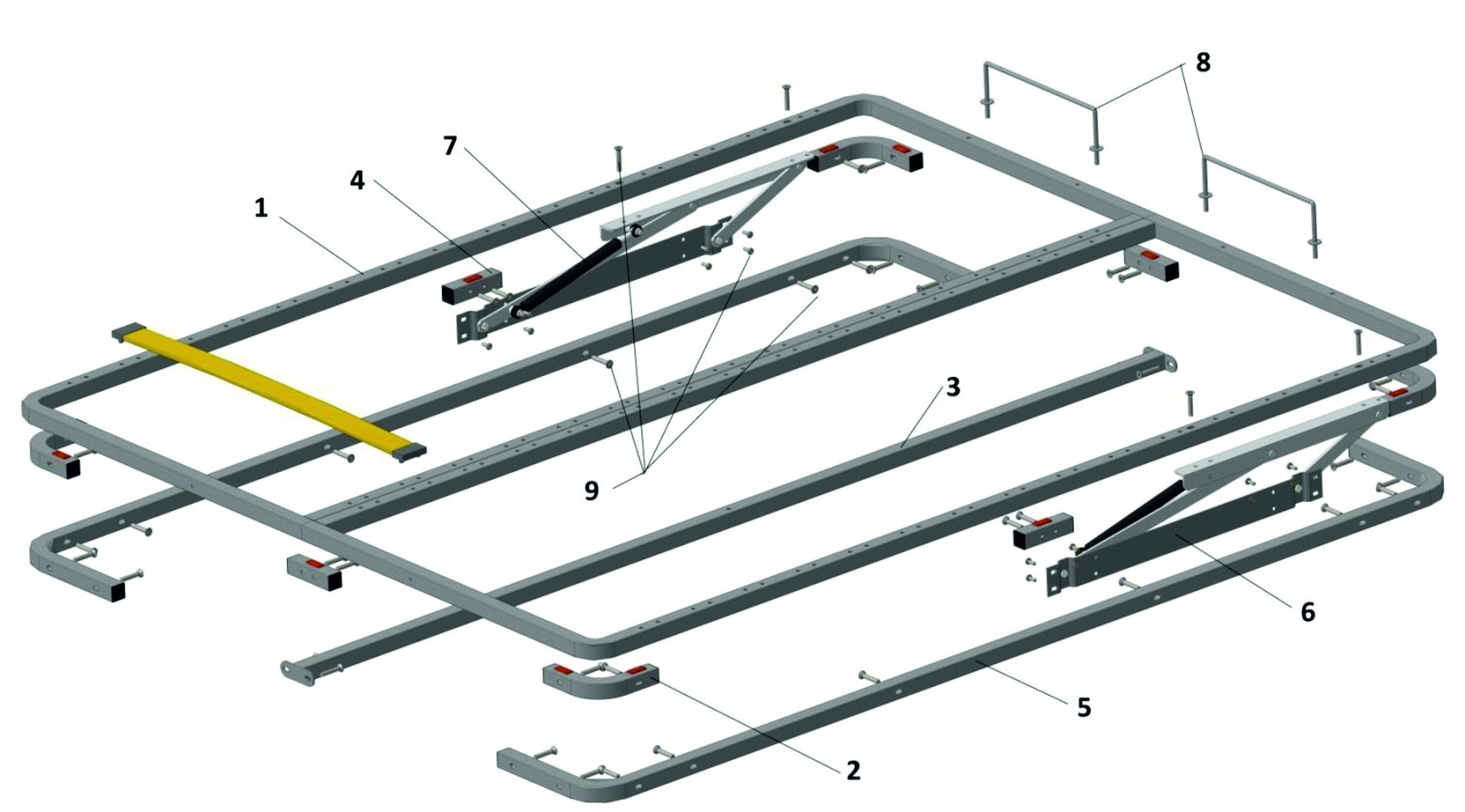 8
7
4
1
3
9
6
5
2